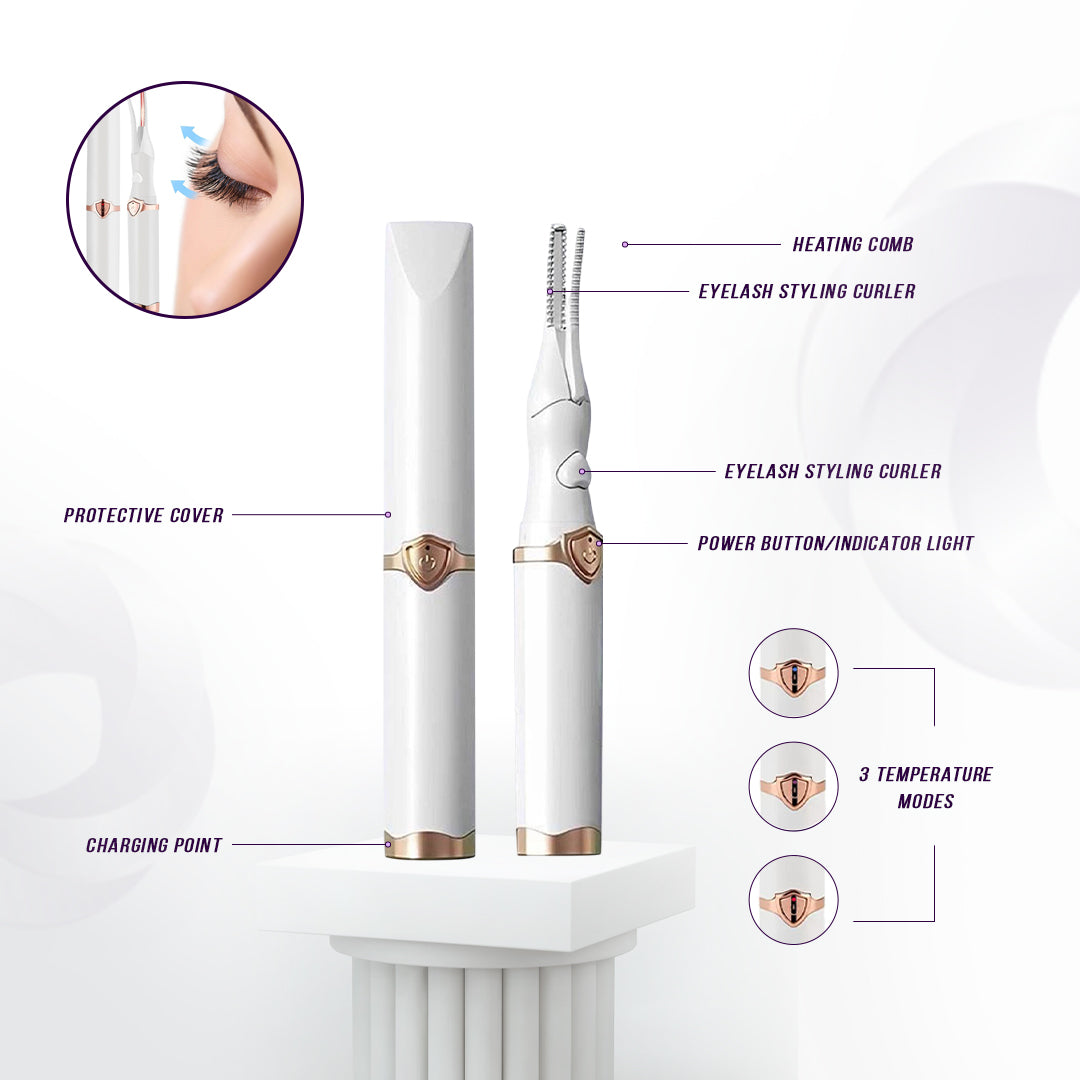 HEATING COMB

EYELASH STYLING CURLER

EYELASH STYLING CURLER

PROTECTIVE COVER

POWER BUTTON/INDICATOR LIGHT

3 TEMPERATURE MODES

CHARGING POINT